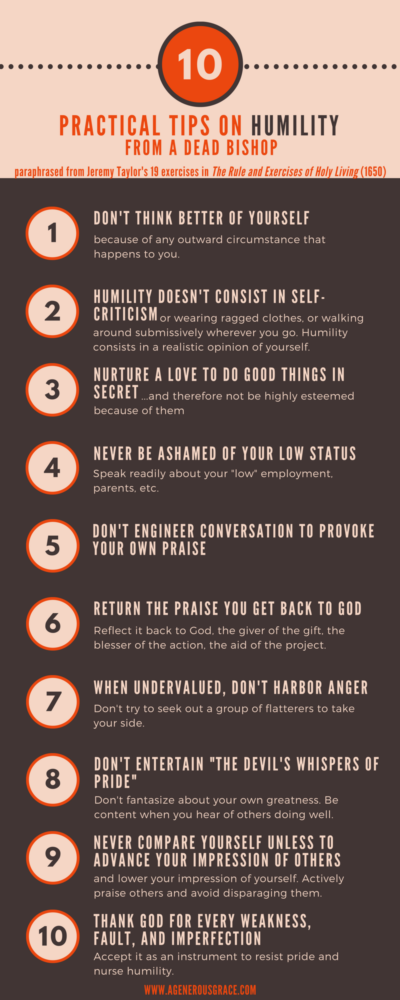 10

PRACTICAL TIPS ON HUMILITY FROM A DEAD BISHOP

paraphrased from Jeremy Taylor's 19 exercises in The Rule and Exercises of Holy Living (1650)

1 DON'T THINK BETTER OF YOURSELF because of any outward circumstance that happens to you.

2 HUMILITY DOESN'T CONSIST IN SELF-CRITICISM or wearing ragged clothes, or walking around submissively wherever you go. Humility consists in a realistic opinion of yourself.

3 NURTURE A LOVE TO DO GOOD THINGS IN SECRET ...and therefore not be highly esteemed because of them

4 NEVER BE ASHAMED OF YOUR LOW STATUS Speak readily about your "low" employment, parents, etc.

5 DON'T ENGINEER CONVERSATION TO PROVOKE YOUR OWN PRAISE

6 RETURN THE PRAISE YOU GET BACK TO GOD Reflect it back to God, the giver of the gift, the blesser of the action, the aid of the project.

7 WHEN UNDERVALUED, DON'T HARBOR ANGER Don't try to seek out a group of flatterers to take your side.

8 DON'T ENTERTAIN "THE DEVIL'S WHISPERS OF PRIDE" Don't fantasize about your own greatness. Be content when you hear of others doing well.

9 NEVER COMPARE YOURSELF UNLESS TO ADVANCE YOUR IMPRESSION OF OTHERS and lower your impression of yourself. Actively praise others and avoid disparaging them.

10 THANK GOD FOR EVERY WEAKNESS, FAULT, AND IMPERFECTION Accept it as an instrument to resist pride and nurse humility.

WWW.AGENEROUSGRACE.COM